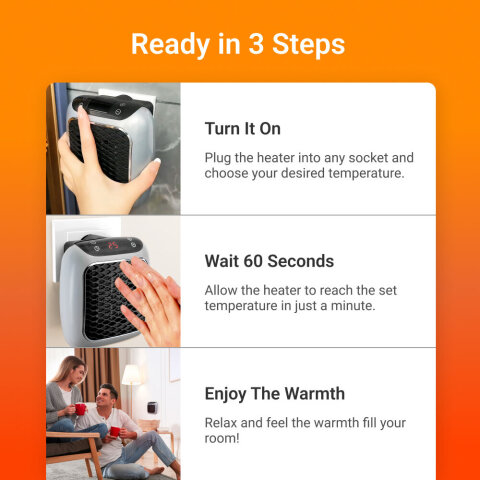 Ready in 3 Steps

Turn It On

Plug the heater into any socket and choose your desired temperature.

25

Wait 60 Seconds

Allow the heater to reach the set temperature in just a minute.

Enjoy The Warmth

Relax and feel the warmth fill your room!